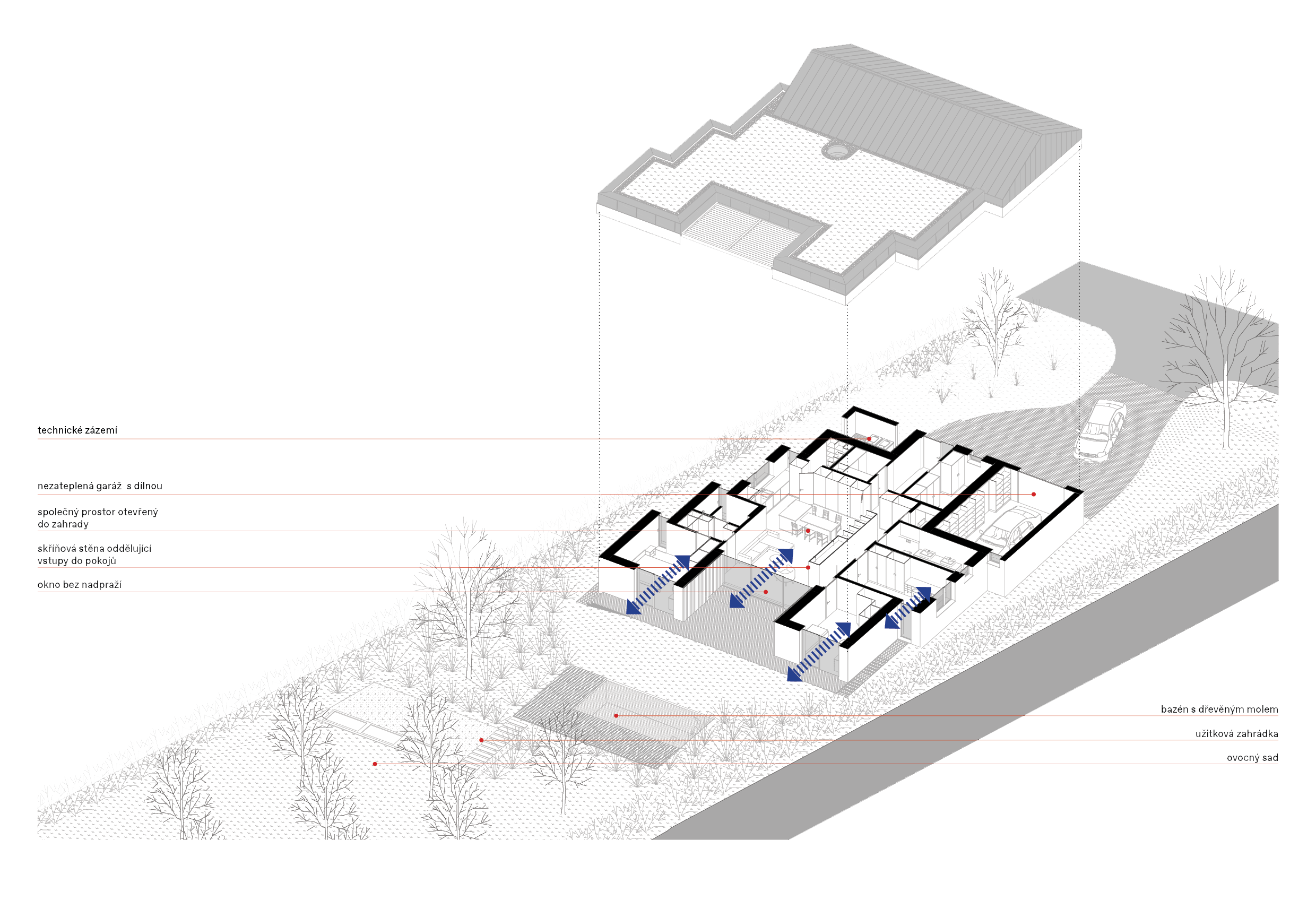 technické zázemí

nezateplená garáž s dílnou

společný prostor otevřený do zahrady

skříňová stěna oddělující vstupy do pokojů

okno bez nadpraží

bazén s dřevěným molem

užitková zahrádka

ovocný sad