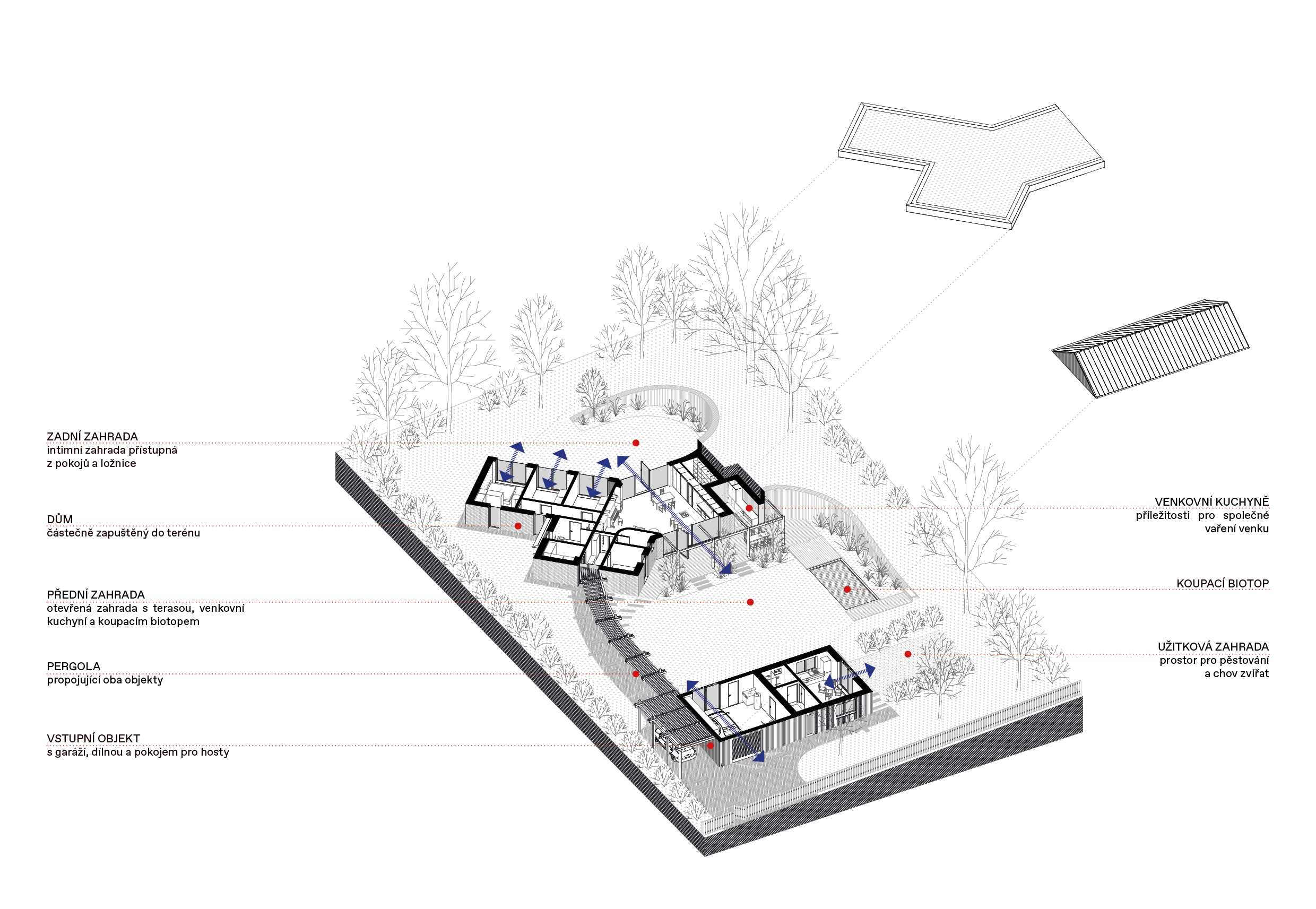 ZADNÍ ZAHRADA
intimní zahrada přístupná z pokojů a ložnice

DŮM
částečně zapuštěný do terénu

PŘEDNÍ ZAHRADA
otevřená zahrada s terasou, venkovní kuchyní a koupacím biotopem

PERGOLA
propojující oba objekty

VSTUPNÍ OBJEKT
s garáží, dílnou a pokojem pro hosty

VENKOVNÍ KUCHYNĚ
příležitosti pro společné vaření venku

KOUPACÍ BIOTOP

UŽITKOVÁ ZAHRADA
prostor pro pěstování a chov zvířat